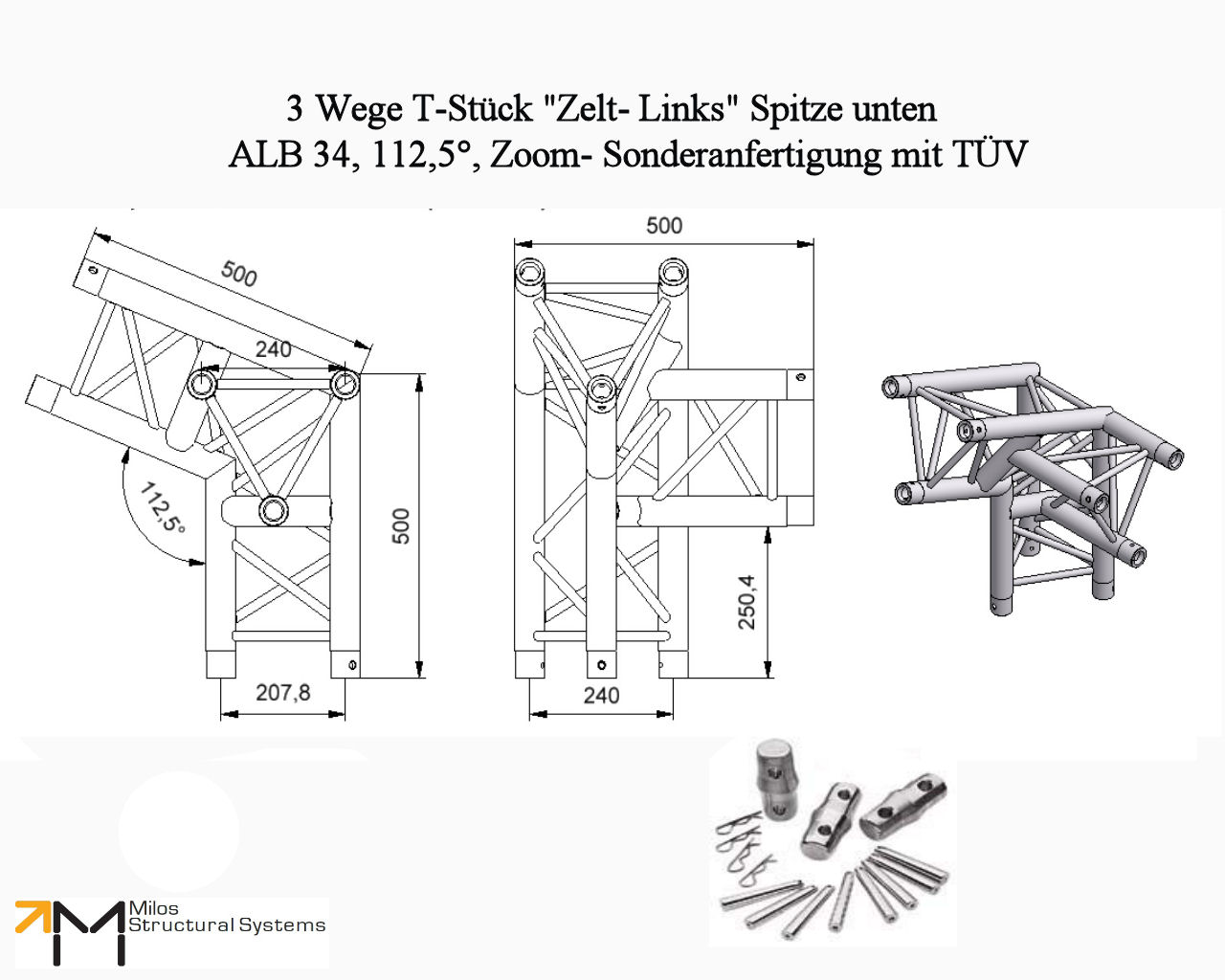 3 Wege T-Stück "Zelt- Links" Spitze unten
ALB 34, 112,5°, Zoom- Sonderanfertigung mit TÜV

500

240

112,5°

500

207,8

500

250,4

240

Milos
Structural Systems